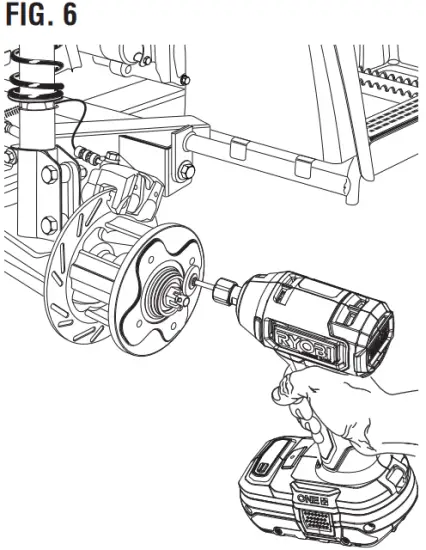 FIG. 6

RYOBI

ONE+