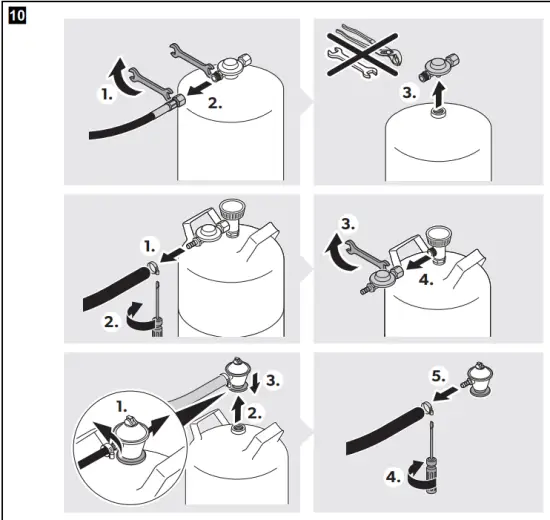 10

1.
2.

3.

1.
2.

3.
4.

1.
3.
2.

5.
4.