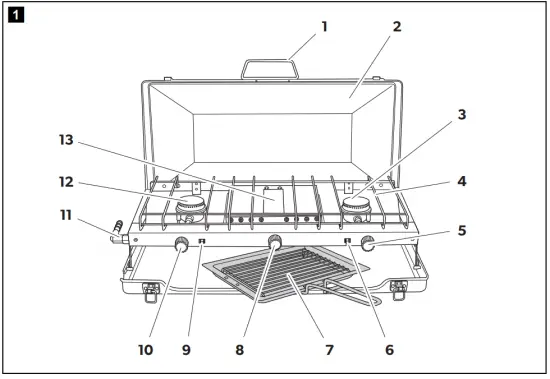 1
1
2
3
13
12
4
11
5
10
9
8
7
6