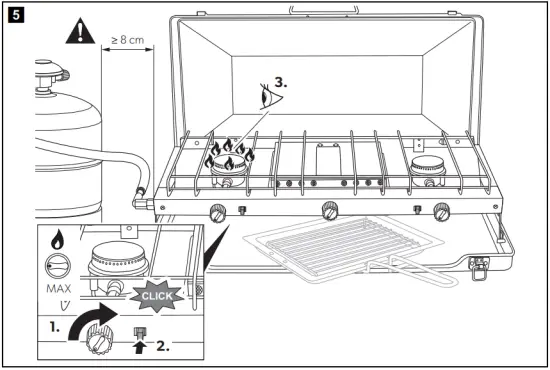 5

≥ 8 cm

3.

MAX

CLICK

1.

2.