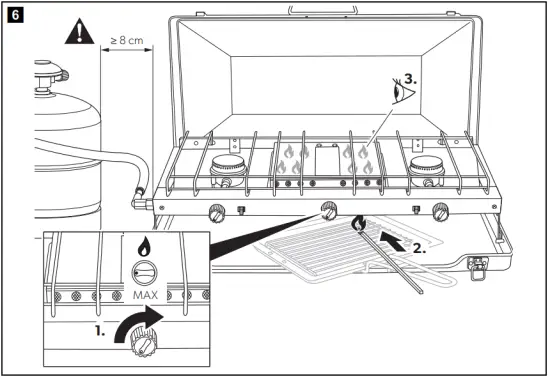 6

≥ 8 cm

3.

2.

MAX

1.