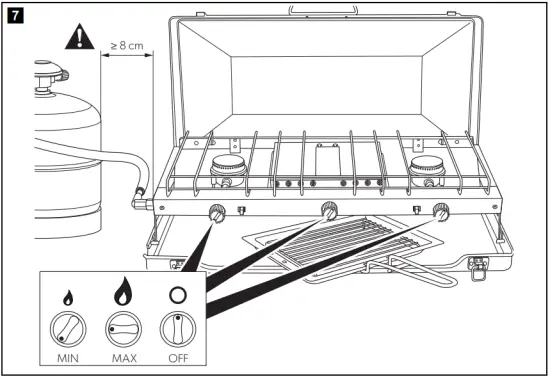 7

≥ 8 cm

MIN MAX OFF