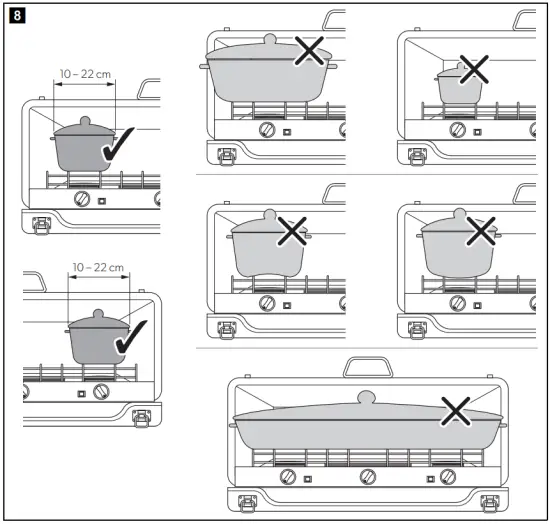 8

10 – 22 cm

10 – 22 cm