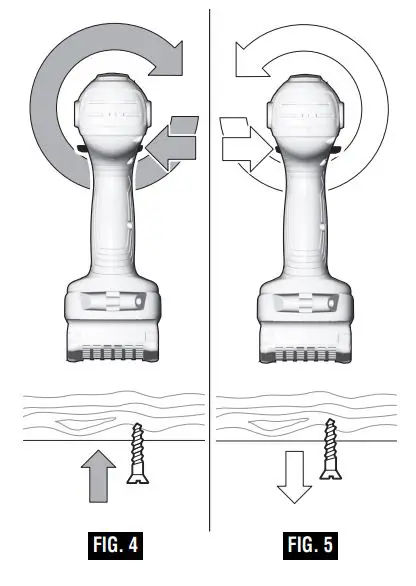 FIG. 4

FIG. 5