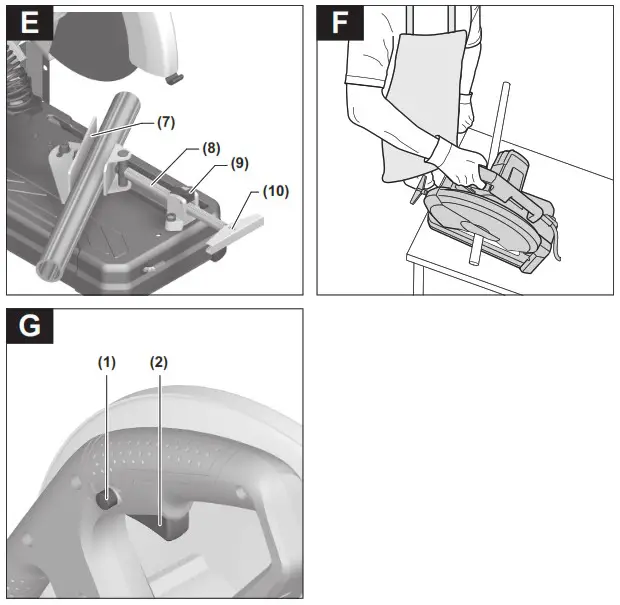 E
(7)
(8)
(9)
(10)

F

G
(1)
(2)