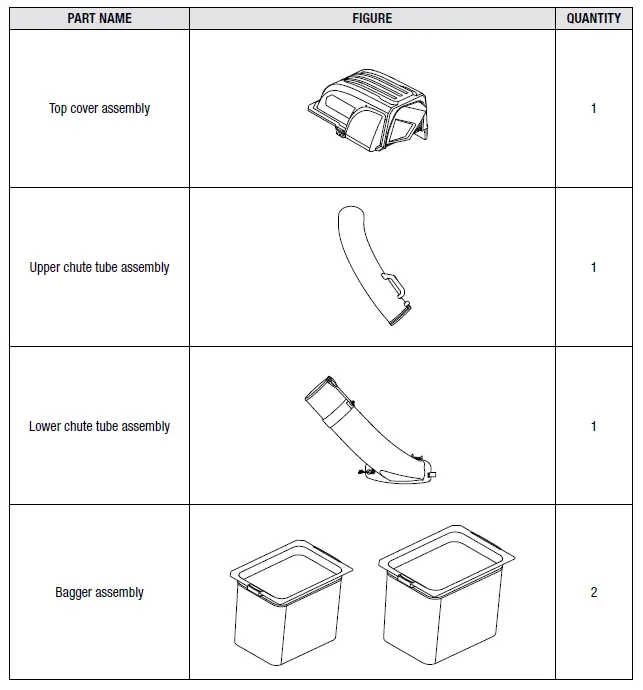 | PART NAME | FIGURE | QUANTITY |
|---|---|---|
| Top cover assembly | | 1 |
| Upper chute tube assembly | | 1 |
| Lower chute tube assembly | | 1 |
| Bagger assembly | | 2 |