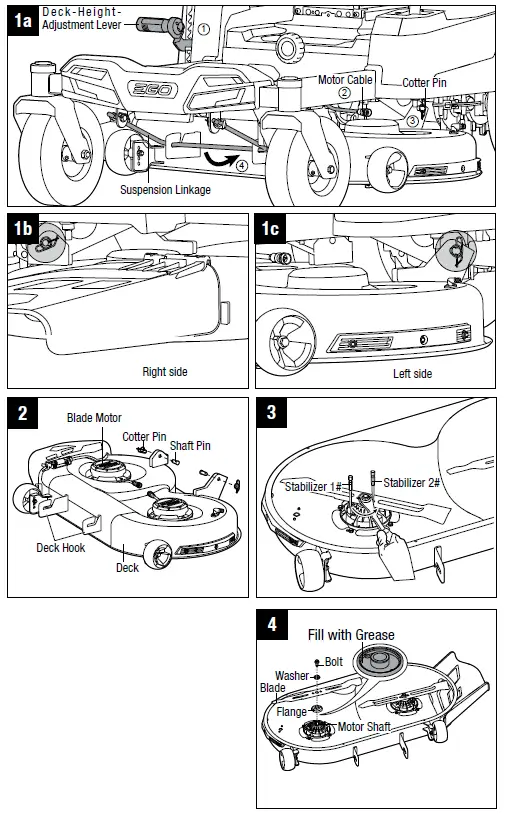 1a
Deck-Height-Adjustment Lever
①
EGO
Motor Cable
②
Cotter Pin
③
④
Suspension Linkage

1b
Right side

1c
Left side

2
Blade Motor
Cotter Pin
Shaft Pin
Deck Hook
Deck

3
Stabilizer 1#
Stabilizer 2#

4
Fill with Grease
Bolt
Washer
Blade
Flange
Motor Shaft