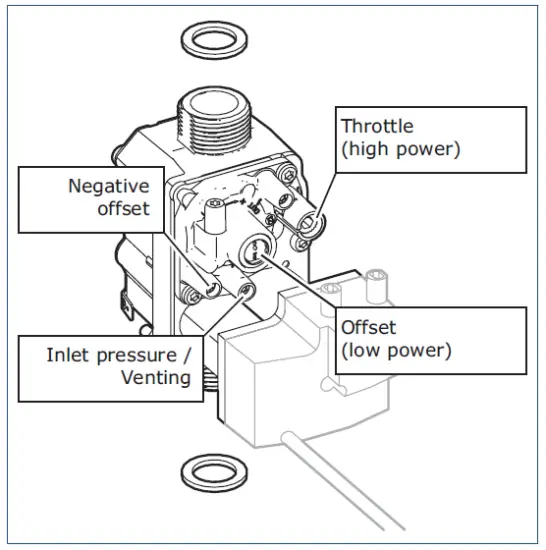 Throttle
(high power)

Negative
offset

Offset
(low power)

Inlet pressure /
Venting