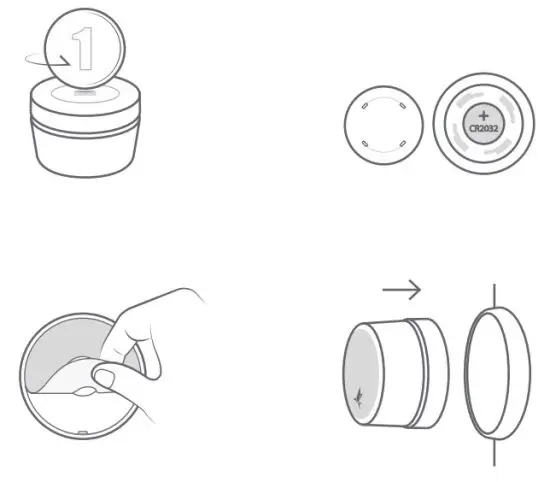 1

+
CR2032