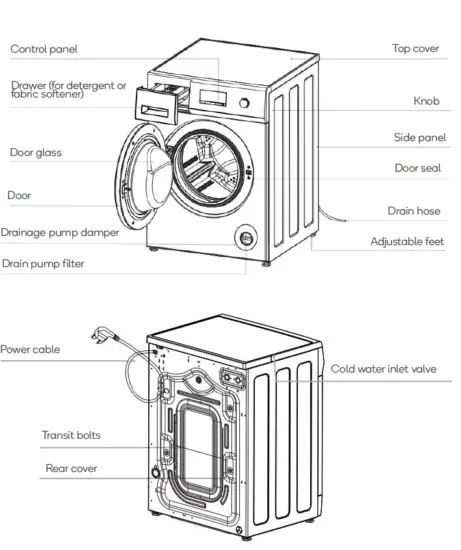 Control panel

Drawer (for detergent or fabric softener)

Door glass

Door

Drainage pump damper

Drain pump filter

Top cover

Knob

Side panel

Door seal

Drain hose

Adjustable feet

Power cable

Transit bolts

Rear cover

Cold water inlet valve