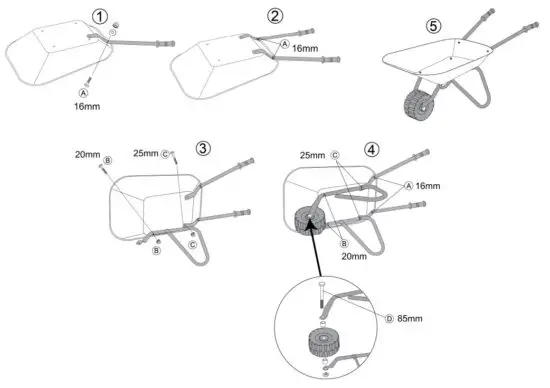 1
A
16mm

2
A 16mm

5

3
20mm B
25mm C
B
C

4
25mm C
A 16mm
B
20mm

D 85mm