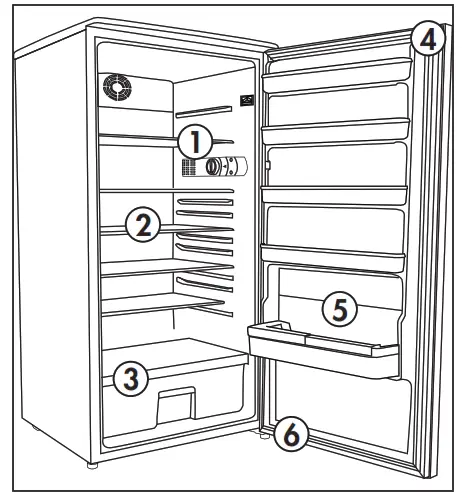 4
1
2
5
3
6