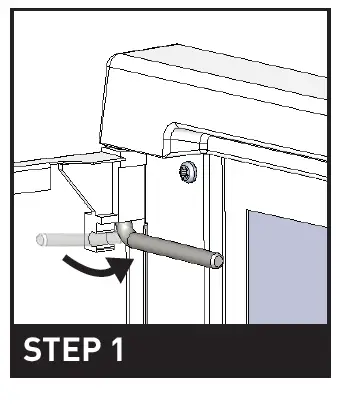 STEP 1