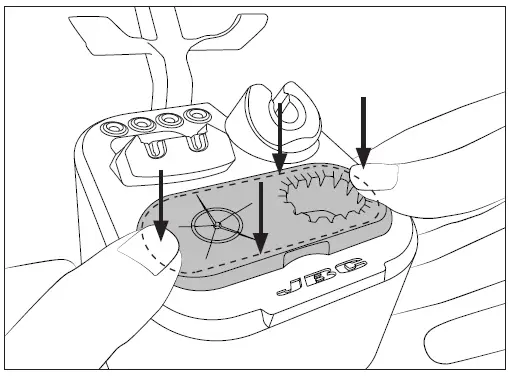 JBC