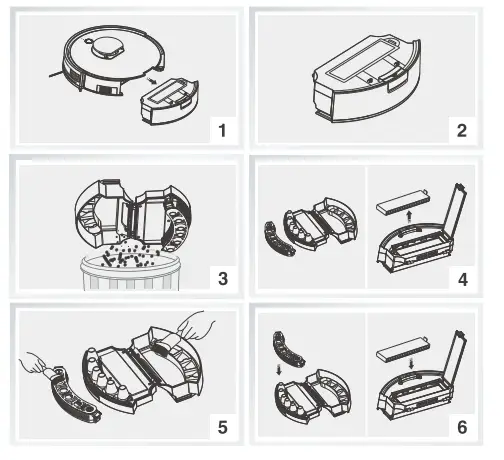 1

2

3

4

5

6