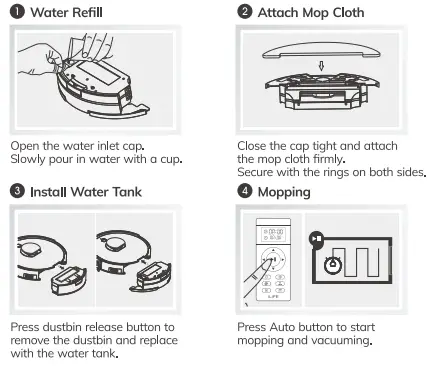 1 Water Refill

Open the water inlet cap.
Slowly pour in water with a cup.

2 Attach Mop Cloth

Close the cap tight and attach the mop cloth firmly.
Secure with the rings on both sides.

3 Install Water Tank

Press dustbin release button to remove the dustbin and replace with the water tank.

4 Mopping

ILIFE

Press Auto button to start mopping and vacuuming.