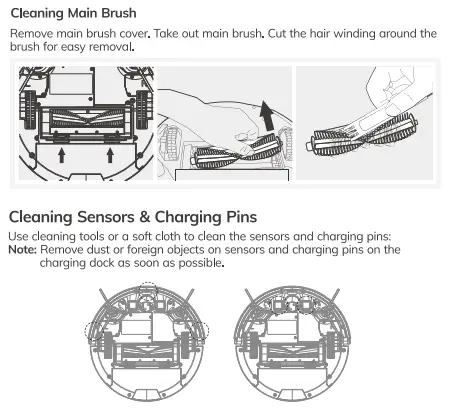 Cleaning Main Brush

Remove main brush cover. Take out main brush. Cut the hair winding around the brush for easy removal.

Cleaning Sensors & Charging Pins

Use cleaning tools or a soft cloth to clean the sensors and charging pins:
Note: Remove dust or foreign objects on sensors and charging pins on the charging dock as soon as possible.