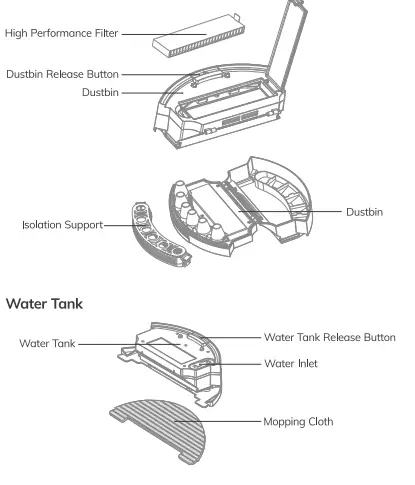 High Performance Filter
Dustbin Release Button
Dustbin

Isolation Support
Dustbin

Water Tank

Water Tank
Water Tank Release Button
Water Inlet
Mopping Cloth