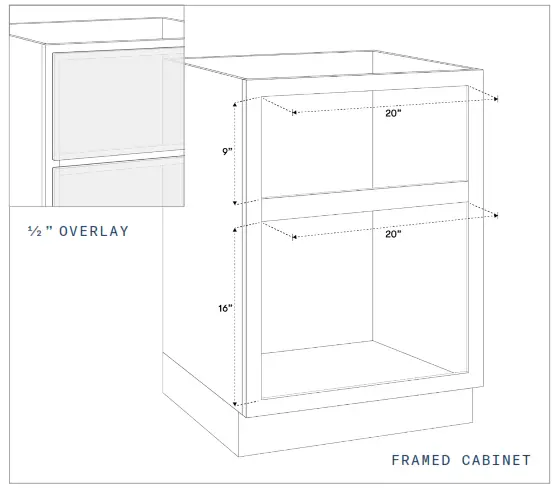 ½" OVERLAY

20"

9"

20"

16"

FRAMED CABINET