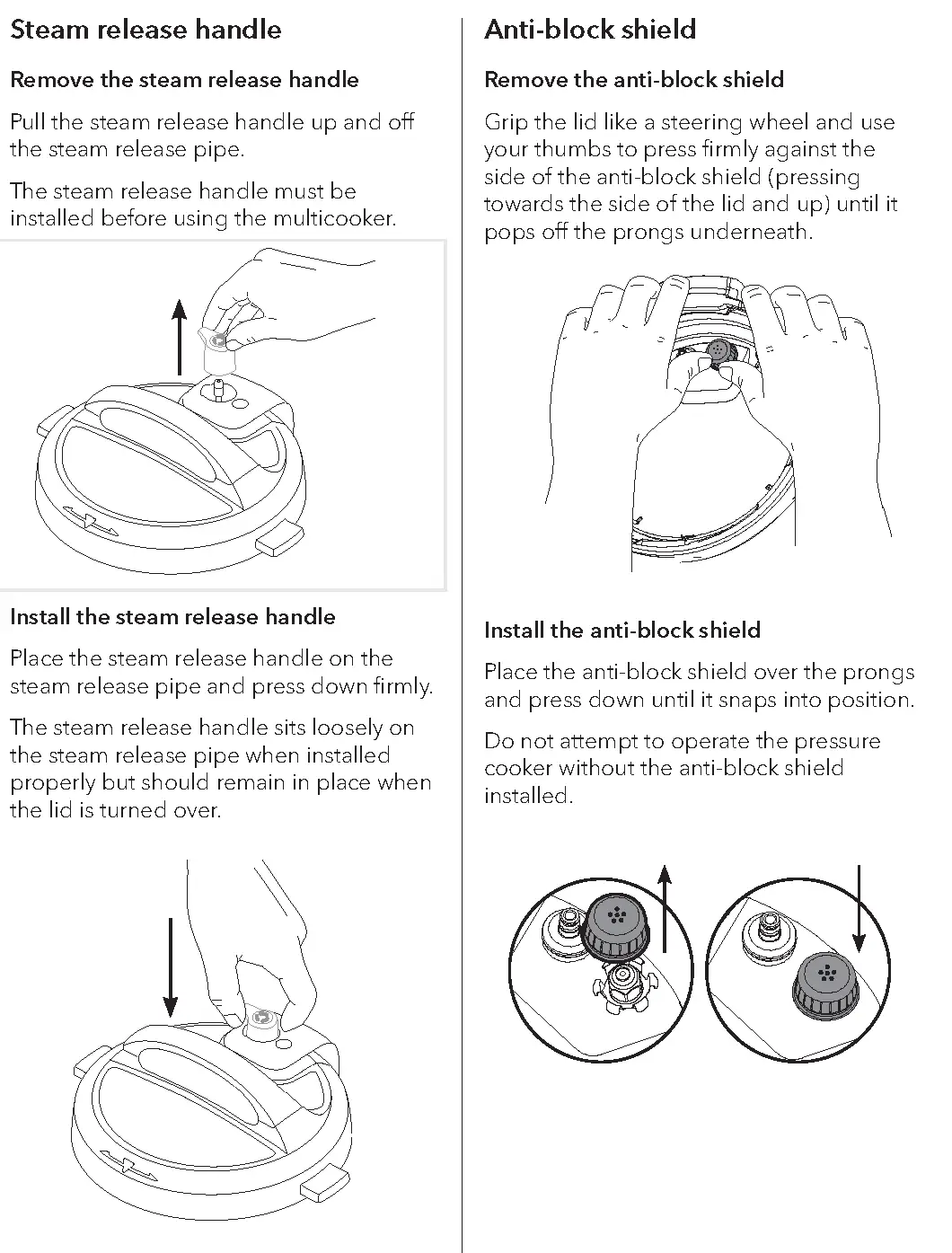 Steam release handle

Remove the steam release handle

Pull the steam release handle up and off the steam release pipe.

The steam release handle must be installed before using the multicooker.

Install the steam release handle

Place the steam release handle on the steam release pipe and press down firmly.

The steam release handle sits loosely on the steam release pipe when installed properly but should remain in place when the lid is turned over.

Anti-block shield

Remove the anti-block shield

Grip the lid like a steering wheel and use your thumbs to press firmly against the side of the anti-block shield (pressing towards the side of the lid and up) until it pops off the prongs underneath.

Install the anti-block shield

Place the anti-block shield over the prongs and press down until it snaps into position.

Do not attempt to operate the pressure cooker without the anti-block shield installed.