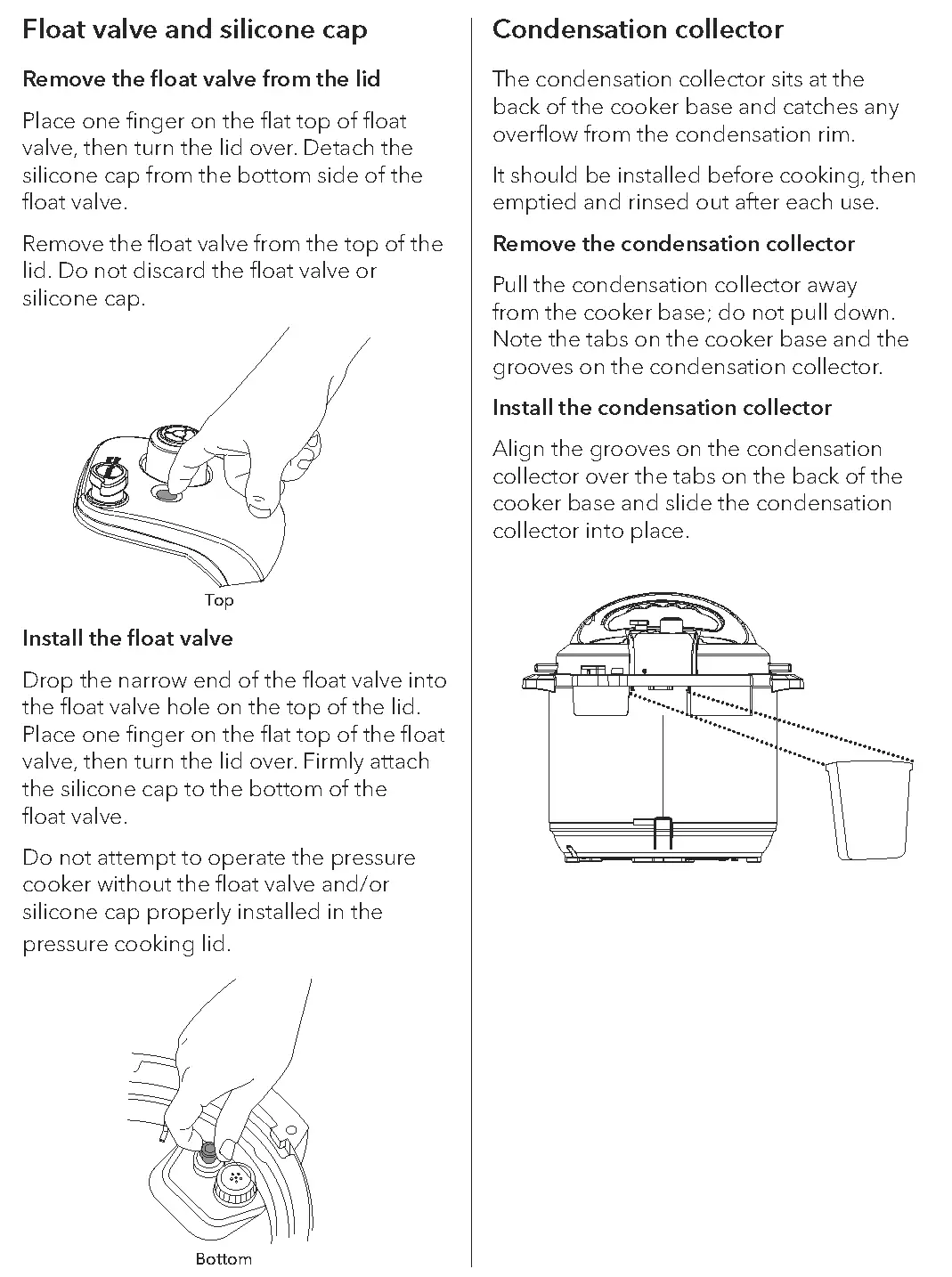 Float valve and silicone cap

Remove the float valve from the lid

Place one finger on the flat top of float valve, then turn the lid over. Detach the silicone cap from the bottom side of the float valve.

Remove the float valve from the top of the lid. Do not discard the float valve or silicone cap.

Top

Install the float valve

Drop the narrow end of the float valve into the float valve hole on the top of the lid. Place one finger on the flat top of the float valve, then turn the lid over. Firmly attach the silicone cap to the bottom of the float valve.

Do not attempt to operate the pressure cooker without the float valve and/or silicone cap properly installed in the pressure cooking lid.

Bottom

Condensation collector

The condensation collector sits at the back of the cooker base and catches any overflow from the condensation rim.

It should be installed before cooking, then emptied and rinsed out after each use.

Remove the condensation collector

Pull the condensation collector away from the cooker base; do not pull down. Note the tabs on the cooker base and the grooves on the condensation collector.

Install the condensation collector

Align the grooves on the condensation collector over the tabs on the back of the cooker base and slide the condensation collector into place.