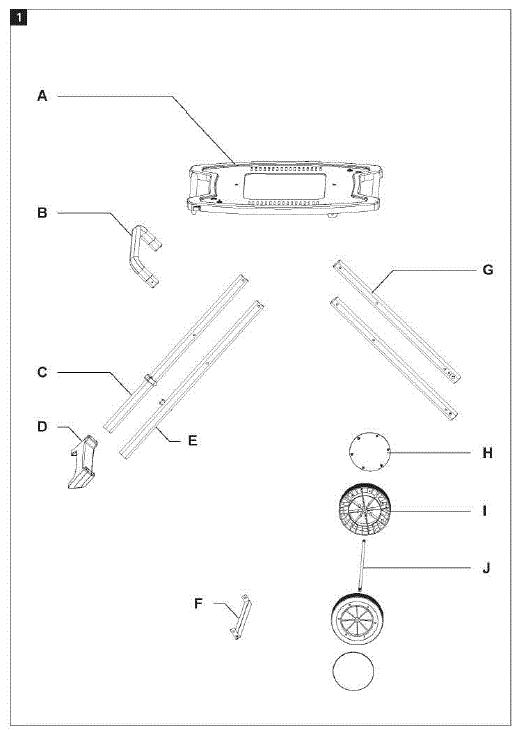 1

A

B

G

C

D

E

H

I

J

F