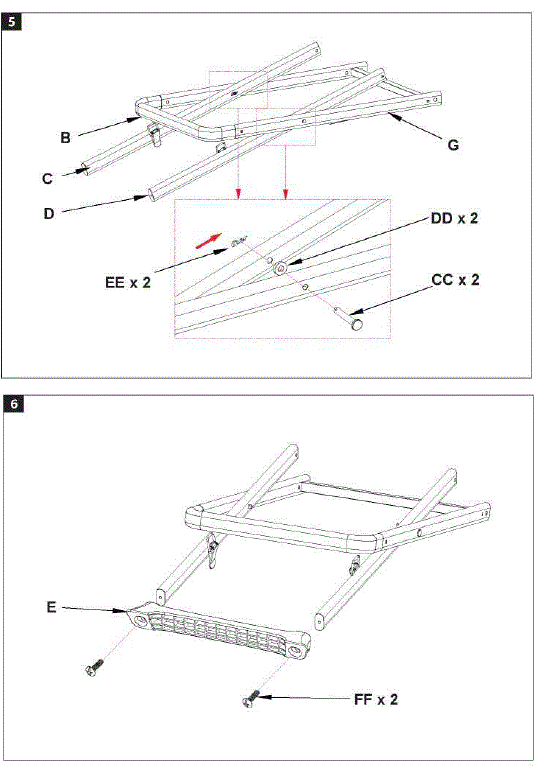 5

B

G

C

D

DD x 2

EE x 2

CC x 2

6

E

FF x 2