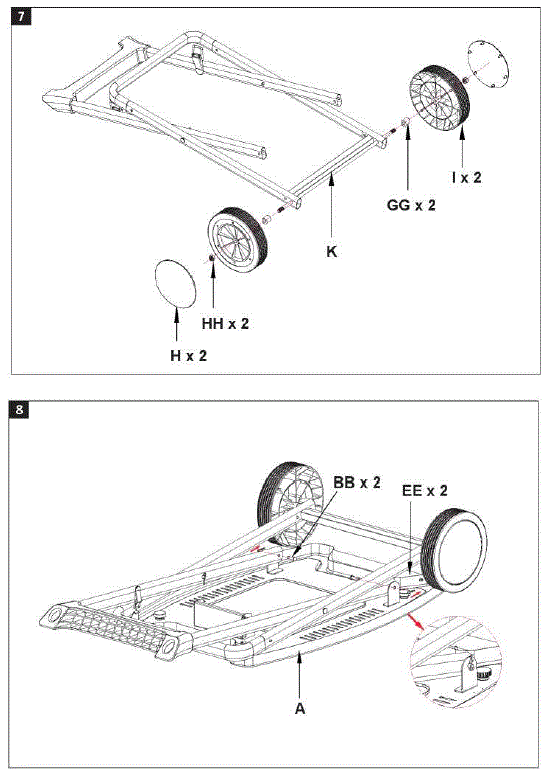 7

I x 2

GG x 2

K

HH x 2

H x 2

8

BB x 2

EE x 2

A