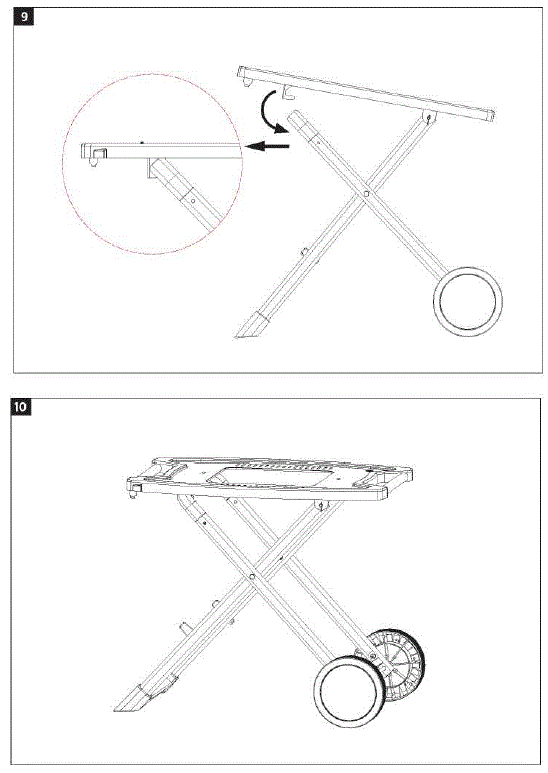 9

10