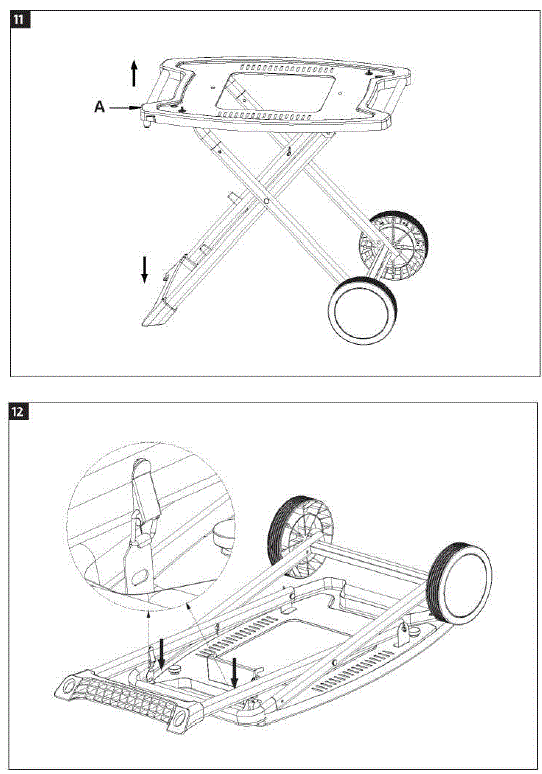 11

A

12