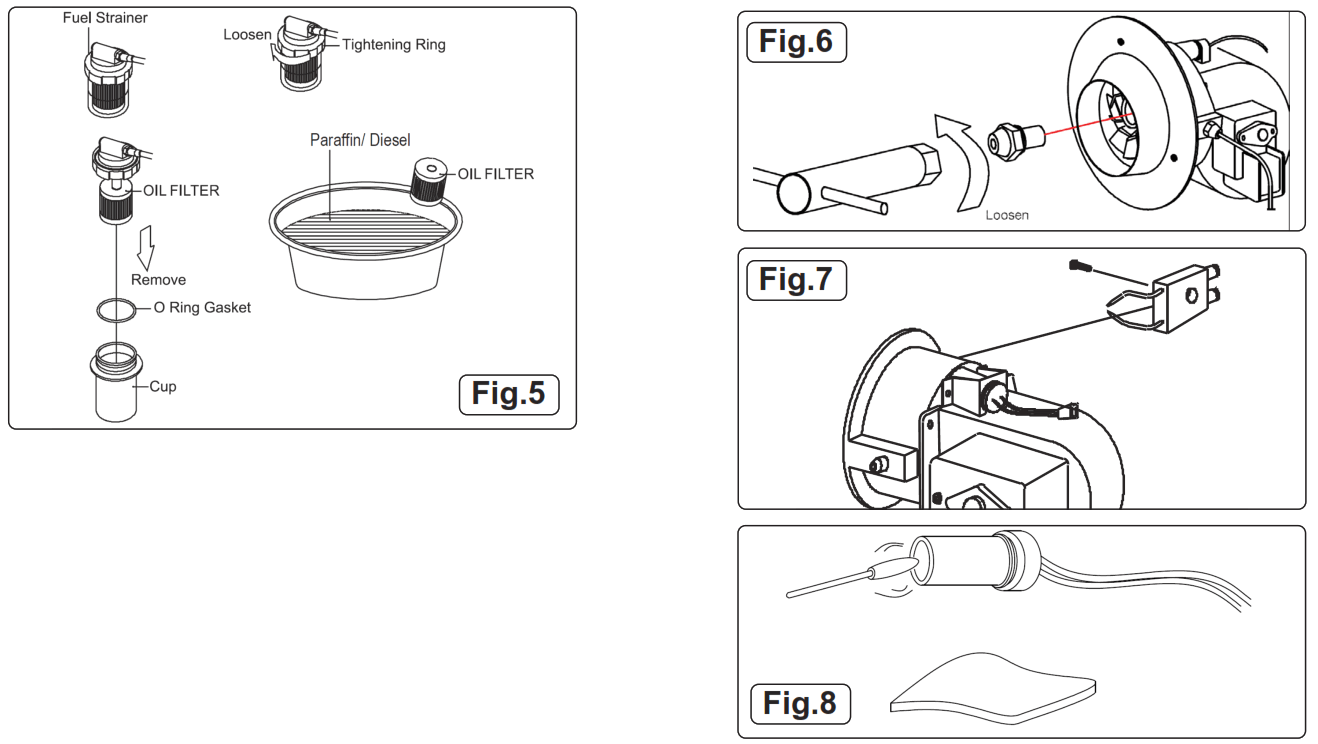 Fuel Strainer

Loosen

Tightening Ring

OIL FILTER

Remove

O Ring Gasket

Cup

Paraffin/ Diesel

OIL FILTER

Fig.5

Fig.6

Loosen

Fig.7

Fig.8