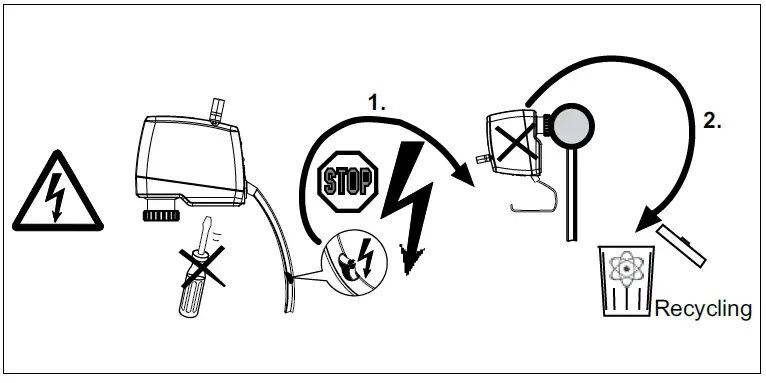 1.

STOP

2.

Recycling