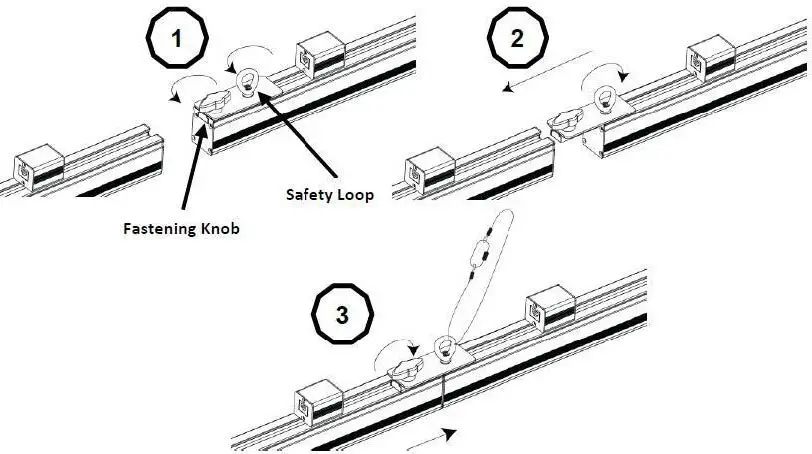 1

Safety Loop

Fastening Knob

2

3