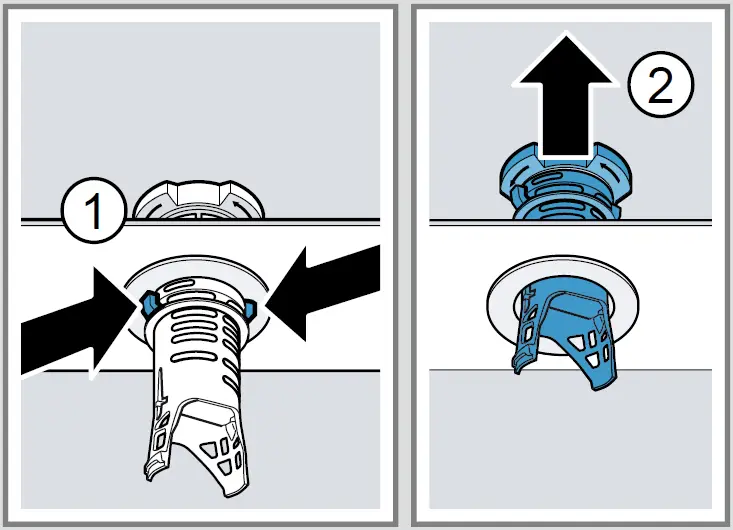 1

2