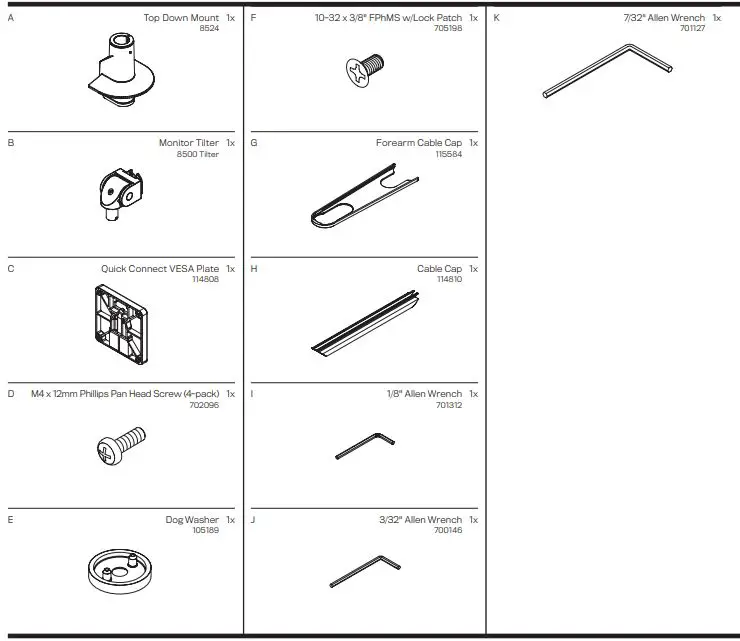 A

Top Down Mount 1x
8524

B

Monitor Tilter 1x
8500 Tilter

C

Quick Connect VESA Plate 1x
114808

D

M4 x 12mm Phillips Pan Head Screw (4-pack) 1x
702096

E

Dog Washer 1x
105189

F

10-32 x 3/8" FPhMS w/Lock Patch 1x
705198

G

Forearm Cable Cap 1x
115584

H

Cable Cap 1x
114810

I

1/8" Allen Wrench 1x
701312

J

3/32" Allen Wrench 1x
700146

K

7/32" Allen Wrench 1x
701127