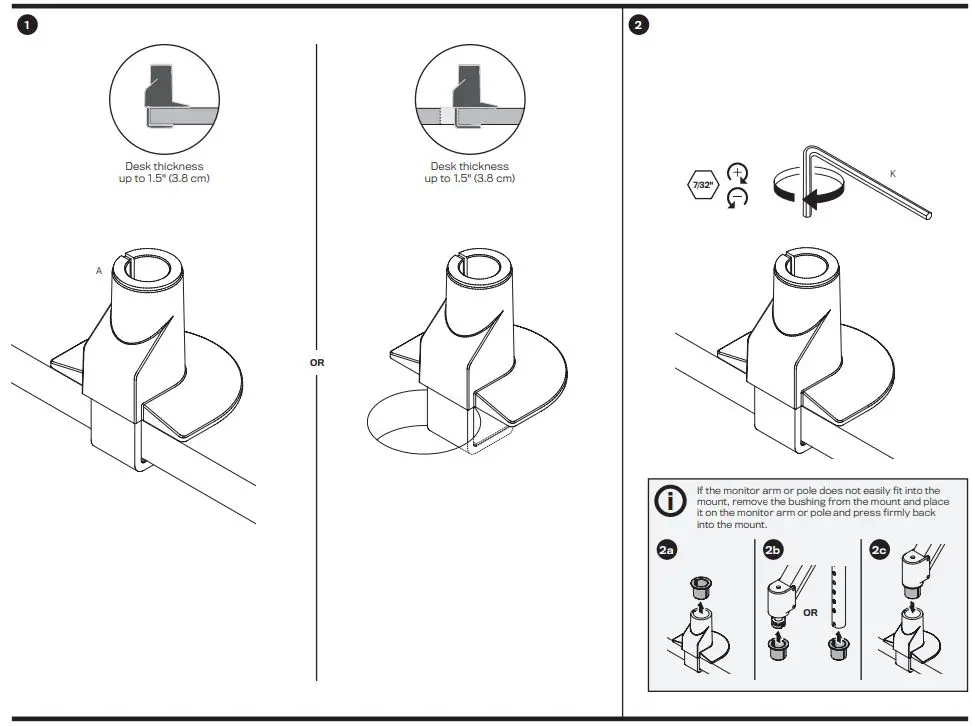 1

Desk thickness up to 1.5" (3.8 cm)

A

OR

Desk thickness up to 1.5" (3.8 cm)

2

7/32"

K

If the monitor arm or pole does not easily fit into the mount, remove the bushing from the mount and place it on the monitor arm or pole and press firmly back into the mount.

2a

2b

OR

2c