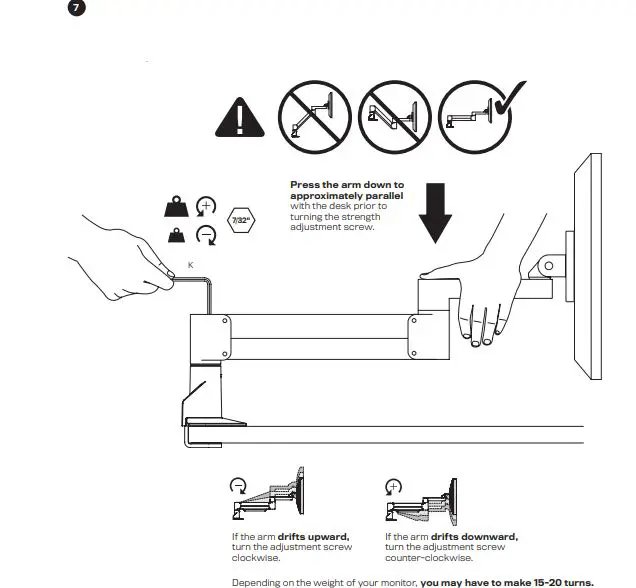 7

Press the arm down to approximately parallel with the desk prior to turning the strength adjustment screw.

7/32"

K

If the arm drifts upward, turn the adjustment screw clockwise.

If the arm drifts downward, turn the adjustment screw counter-clockwise.

Depending on the weight of your monitor, you may have to make 15-20 turns.