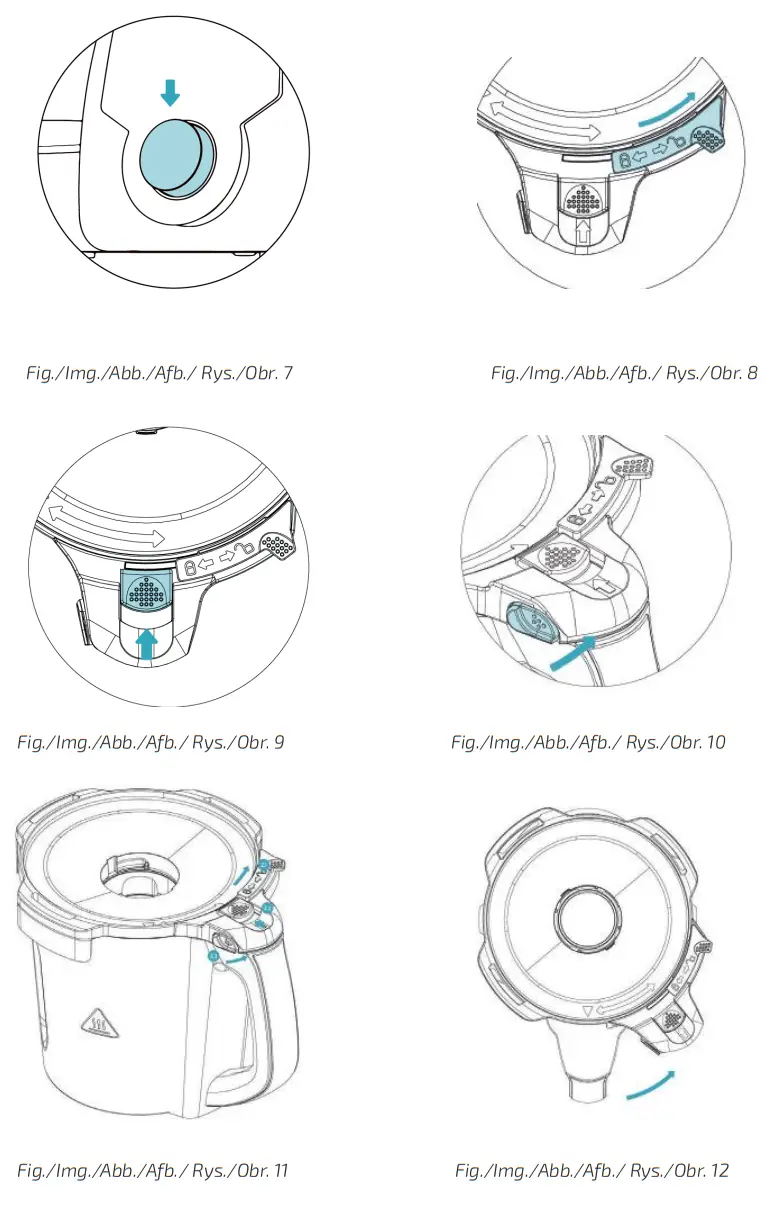 Fig./Img./Abb./Afb./ Rys./Obr. 7

Fig./Img./Abb./Afb./ Rys./Obr. 8

Fig./Img./Abb./Afb./ Rys./Obr. 9

Fig./Img./Abb./Afb./ Rys./Obr. 10

Fig./Img./Abb./Afb./ Rys./Obr. 11

Fig./Img./Abb./Afb./ Rys./Obr. 12