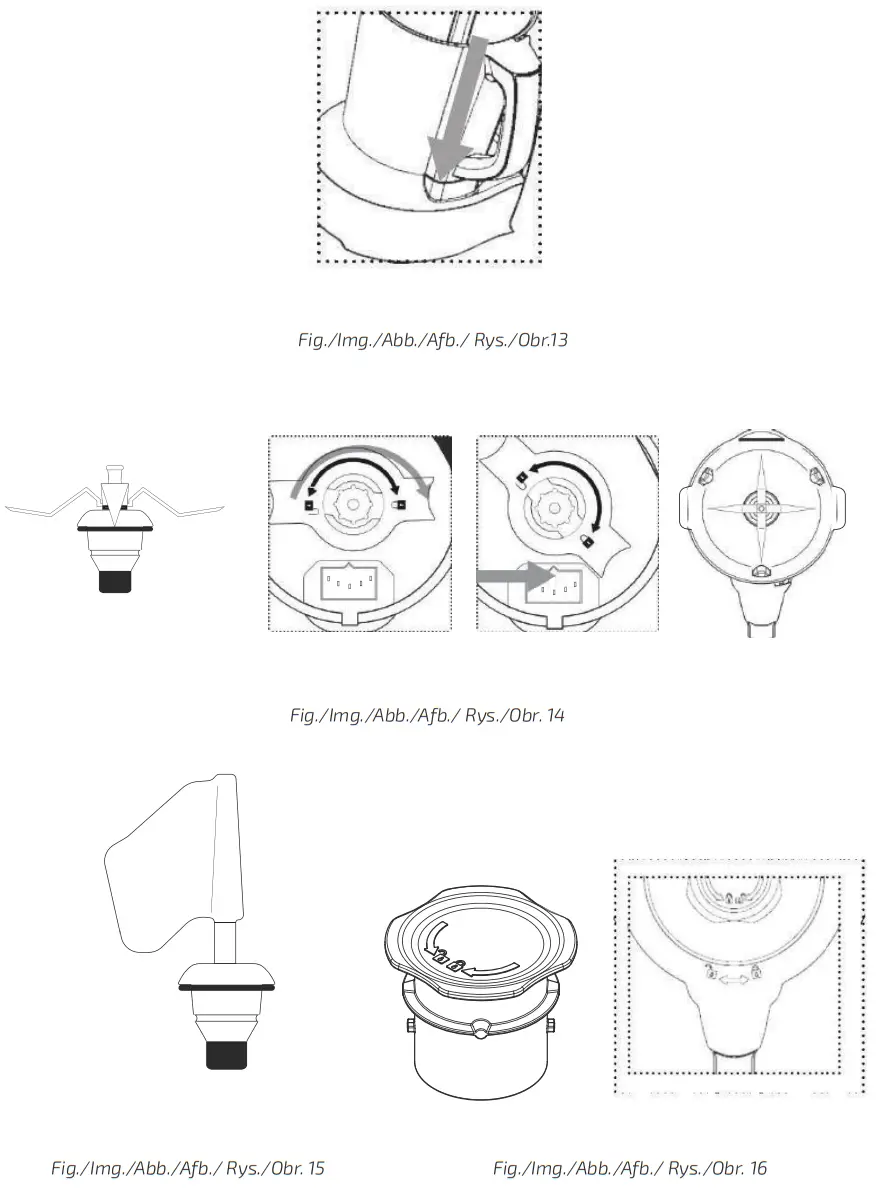 Fig./Img./Abb./Afb./ Rys./Obr.13

Fig./Img./Abb./Afb./ Rys./Obr. 14

Fig./Img./Abb./Afb./ Rys./Obr. 15

Fig./Img./Abb./Afb./ Rys./Obr. 16