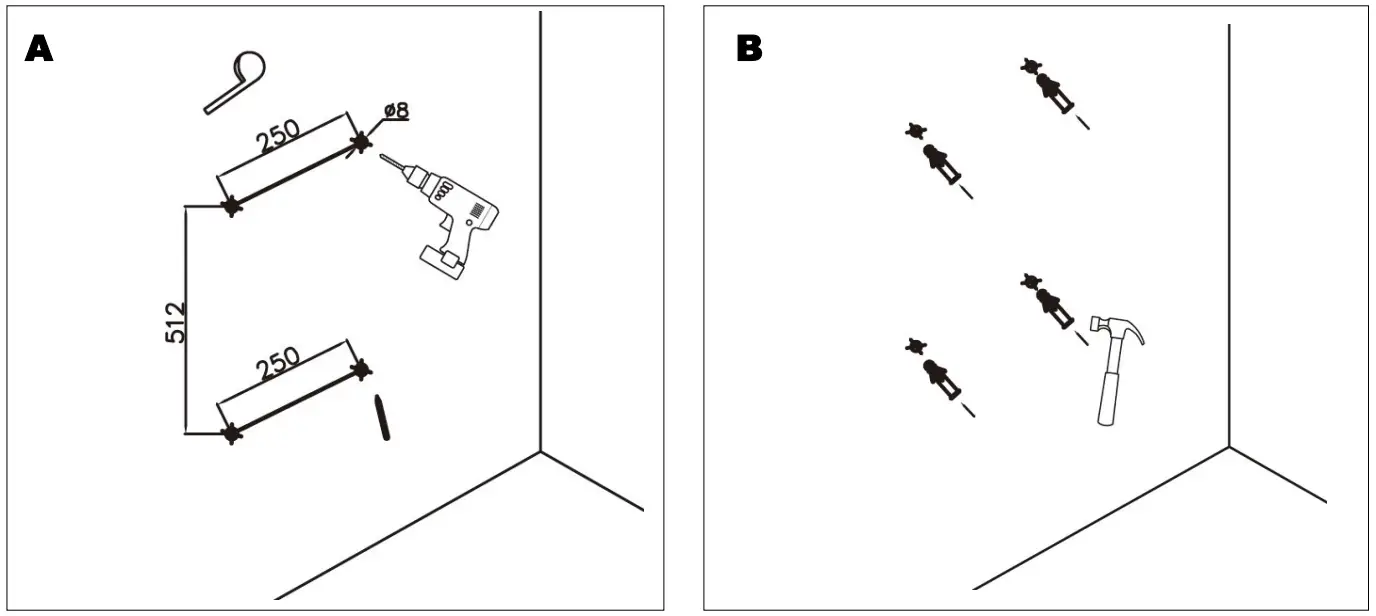 A

250

ø8

512

250

B