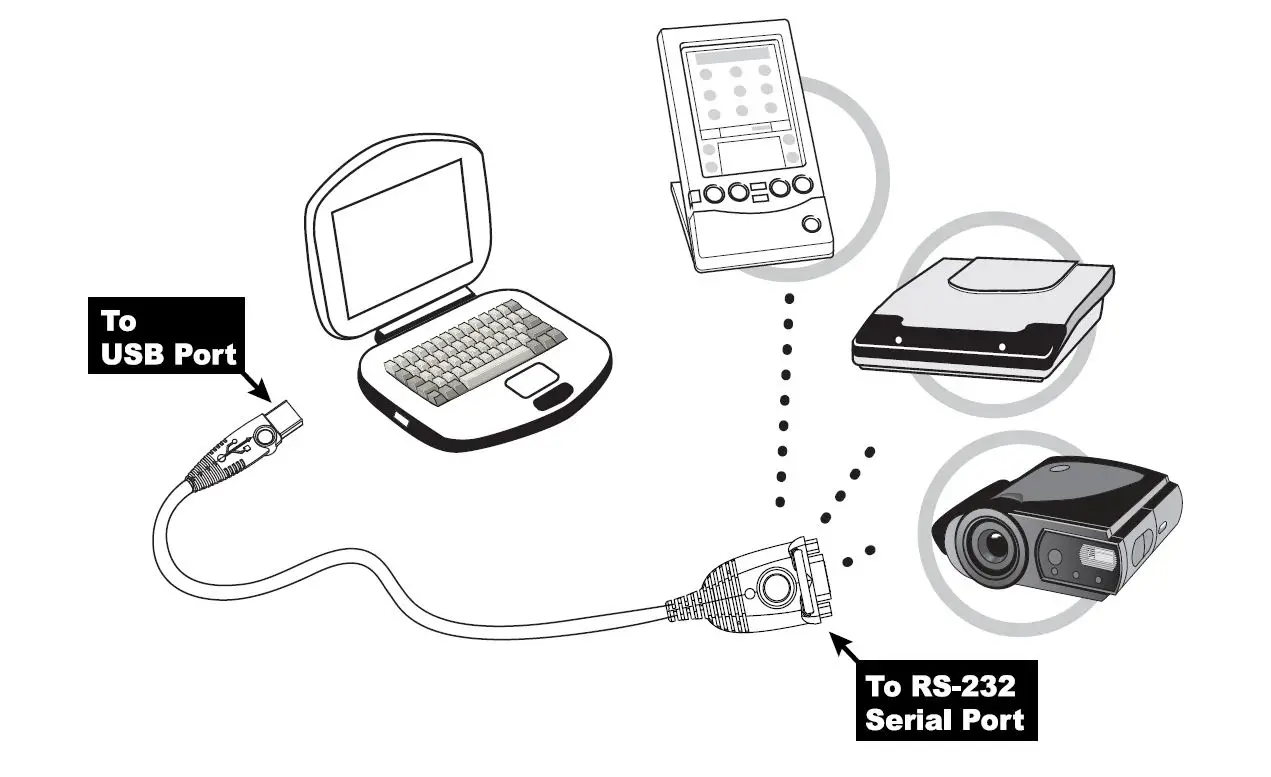 To
USB Port

To RS-232
Serial Port