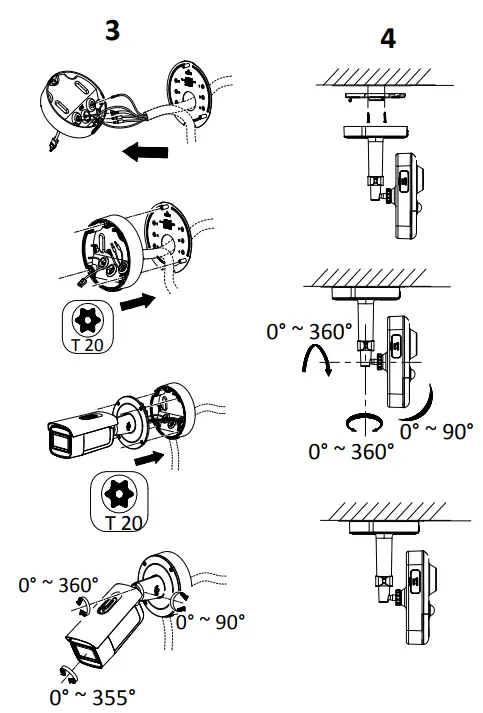 3

T 20

T 20

0° ~ 360°

0° ~ 90°

0° ~ 355°

4

0° ~ 360°

0° ~ 90°

0° ~ 360°