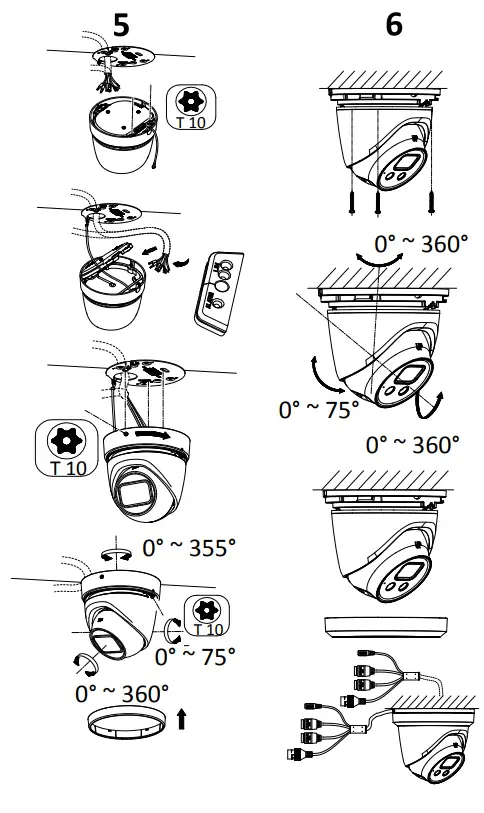 5

T 10

T 10

0° ~ 355°

T 10

0° ~ 75°

0° ~ 360°

6

0° ~ 360°

0° ~ 75°

0° ~ 360°