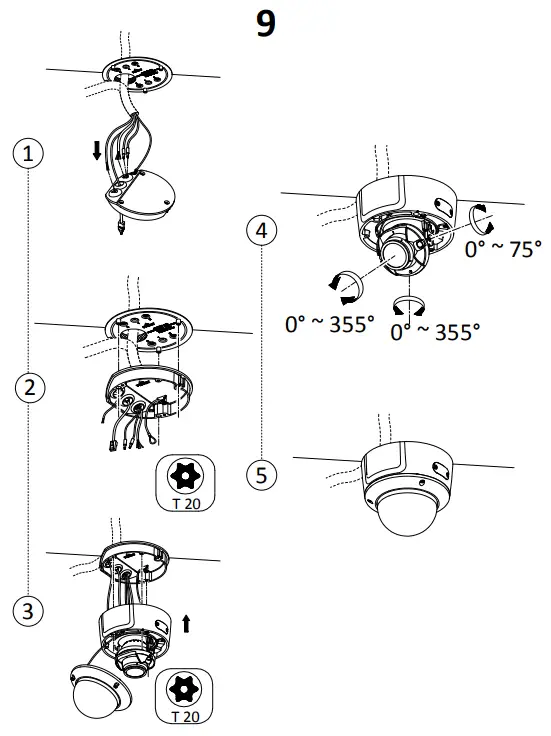 9

1

2

T 20

3

T 20

4

0° ~ 75°

0° ~ 355°

0° ~ 355°

5