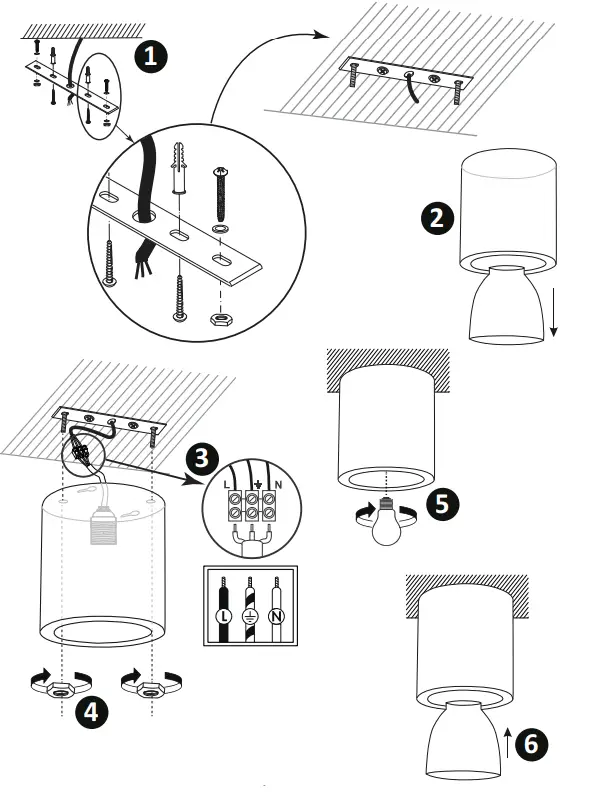 1
2
3
L
N
L
N
4
5
6