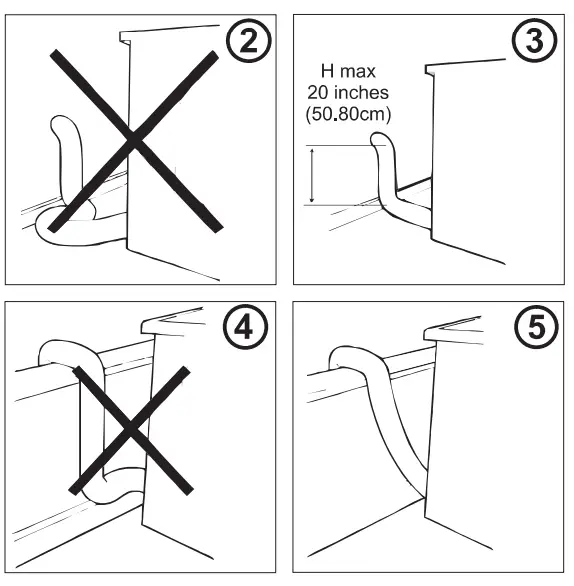 2

3

H max
20 inches
(50.80cm)

4

5