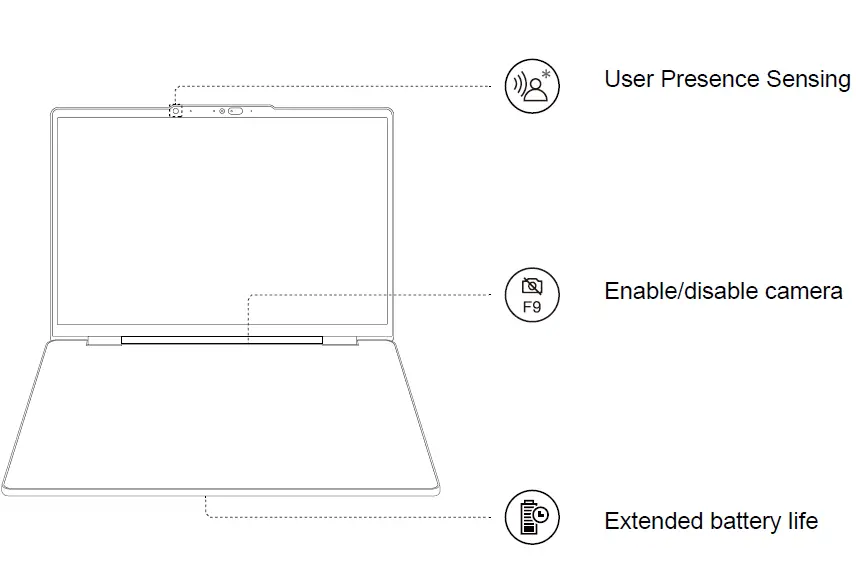 User Presence Sensing

F9

Enable/disable camera

Extended battery life