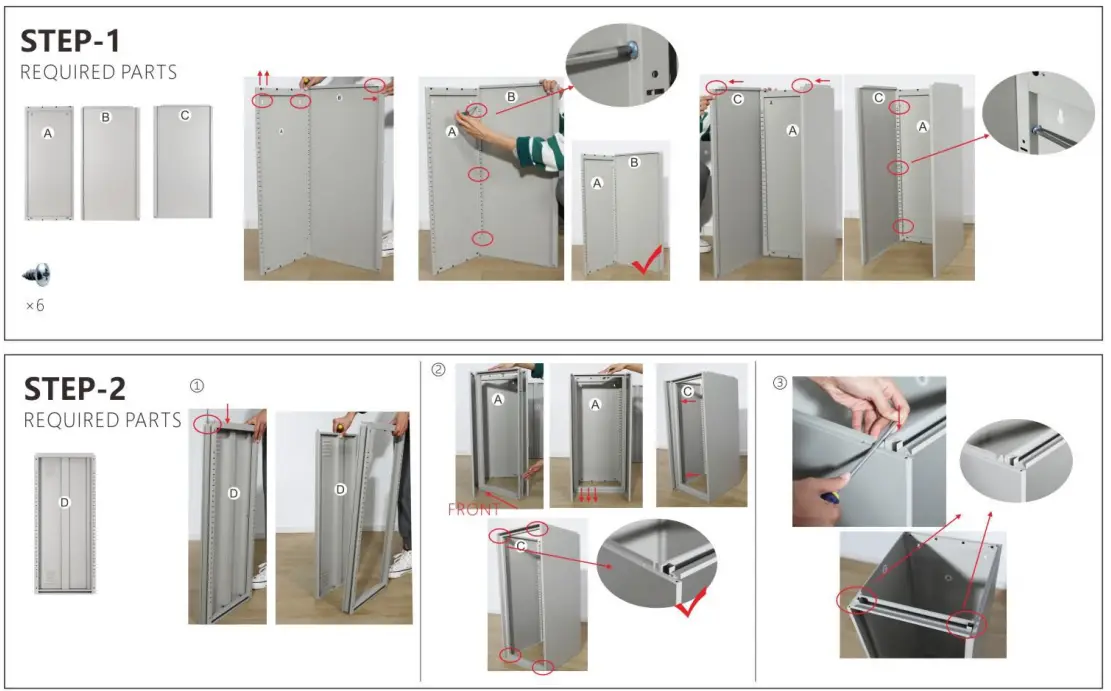 STEP-1
REQUIRED PARTS

A B C

×6

A B

A B

A B

C A

C A

STEP-2
REQUIRED PARTS

D

①

D

D

②

A

A

C

FRONT

C

③