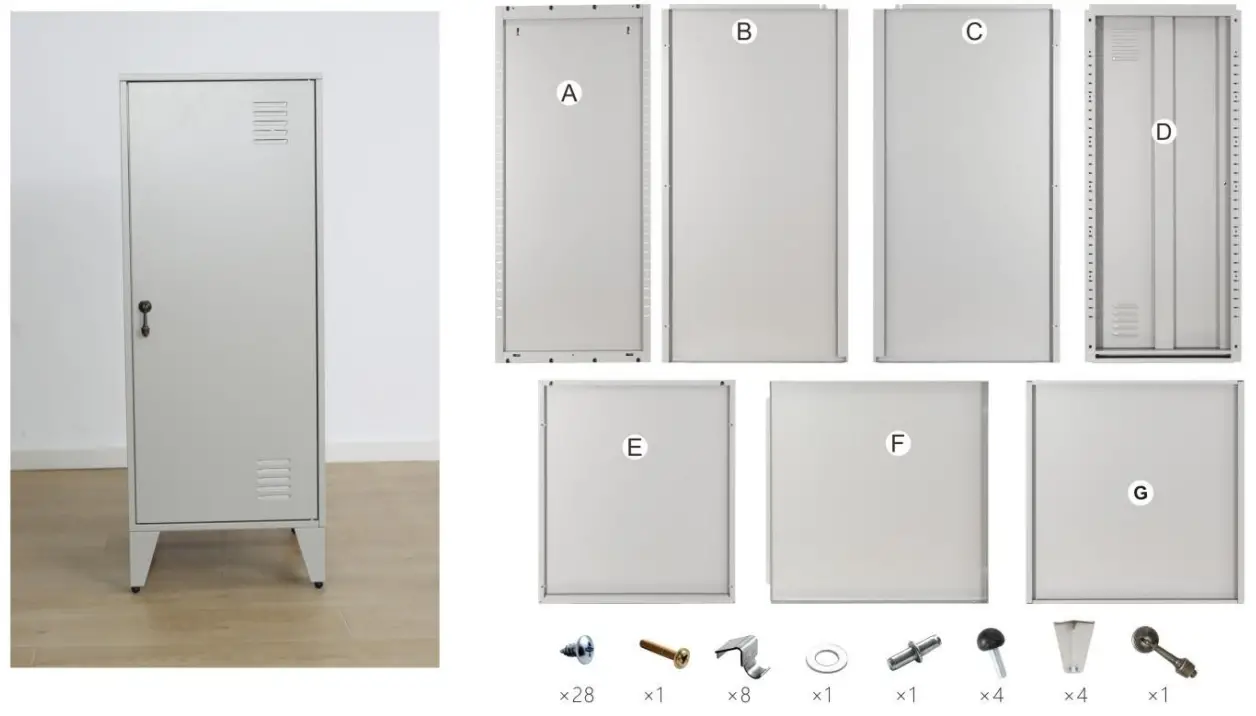 A
B
C
D
E
F
G

×28 ×1 ×8 ×1 ×1 ×4 ×4 ×1