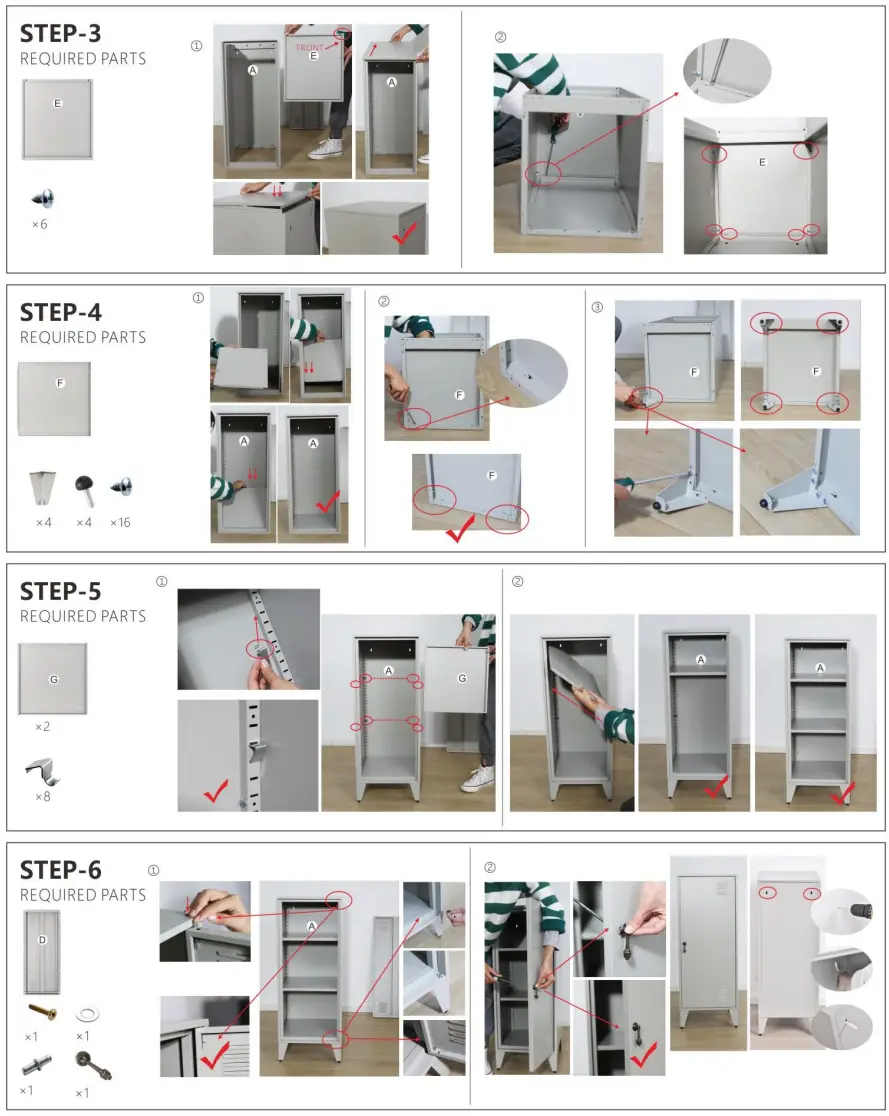 STEP-3
REQUIRED PARTS

E

×6

①

A

FRONT

E

A

②

E

STEP-4
REQUIRED PARTS

F

×4 ×4 ×16

①

A

A

②

F

F

③

F

F

STEP-5
REQUIRED PARTS

G

×2

×8

①

A

G

②

A

A

STEP-6
REQUIRED PARTS

D

×1 ×1

×1 ×1

①

A

②